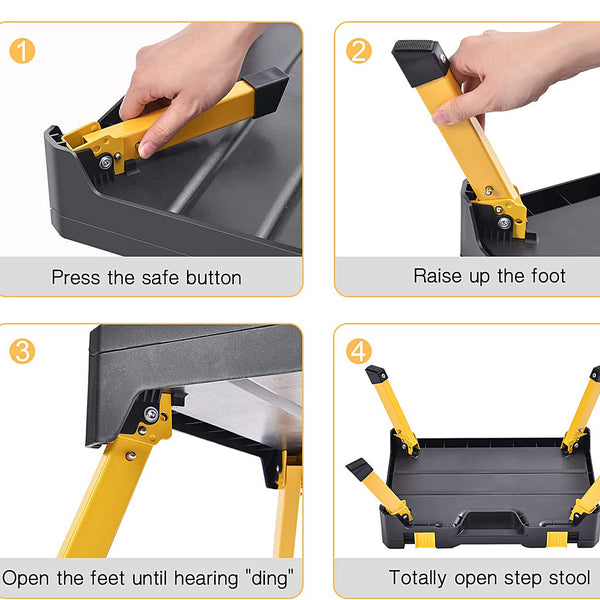 1
Press the safe button

2
Raise up the foot

3
Open the feet until hearing "ding"

4
Totally open step stool